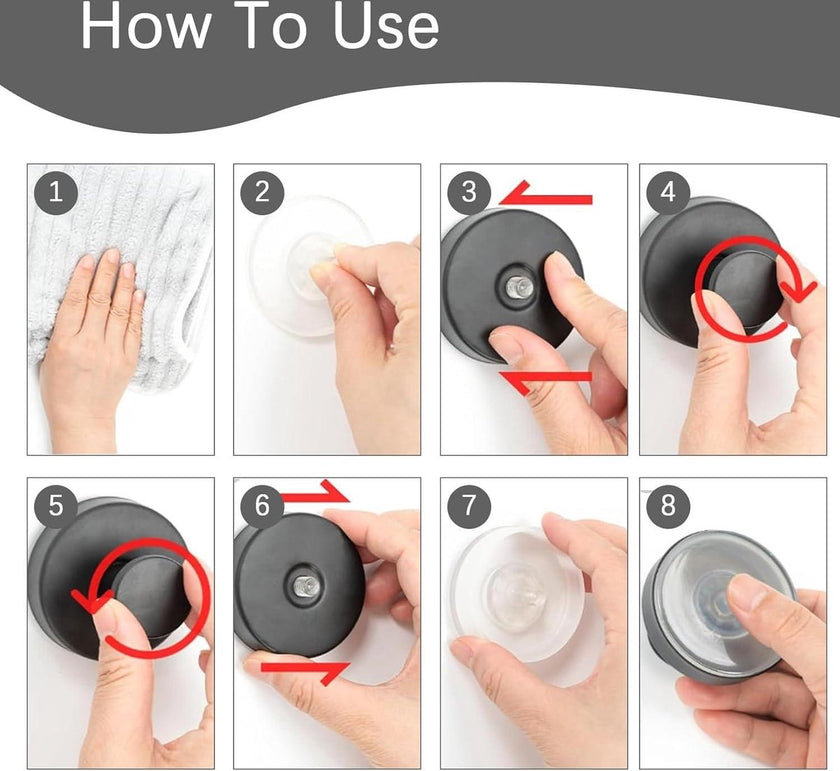 How To Use

1

2

3

4

5

6

7

8