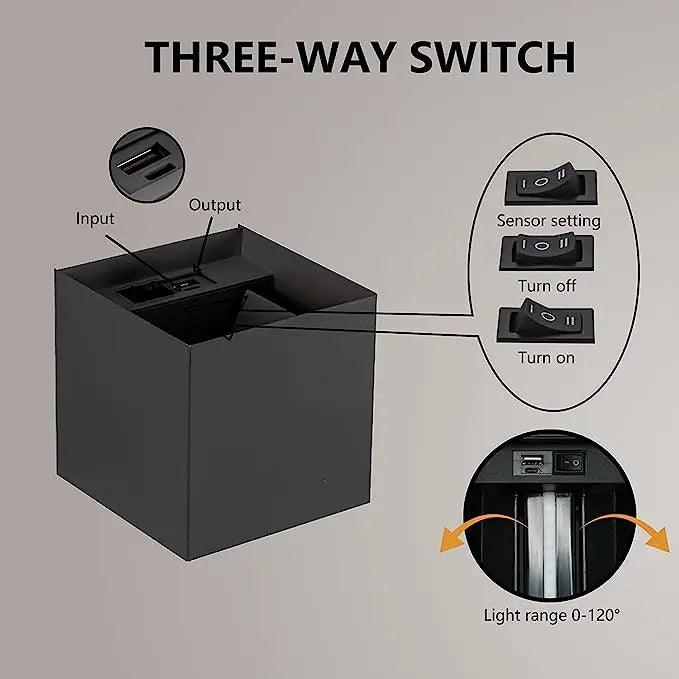 THREE-WAY SWITCH

Input

Output

I O II
Sensor setting

I O II
Turn off

I O II
Turn on

Light range 0-120°