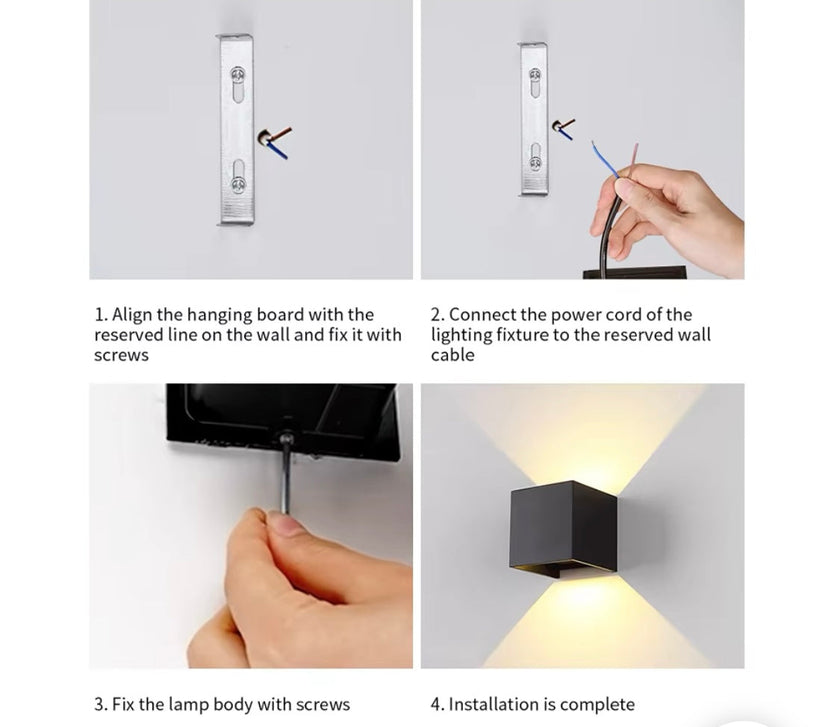 1. Align the hanging board with the reserved line on the wall and fix it with screws

2. Connect the power cord of the lighting fixture to the reserved wall cable

3. Fix the lamp body with screws

4. Installation is complete